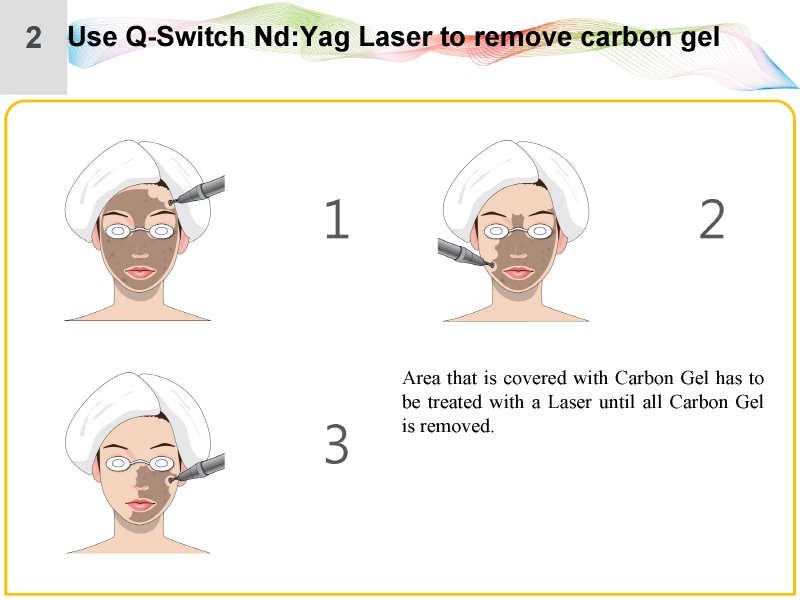 2 Use Q-Switch Nd:Yag Laser to remove carbon gel

1

2

3

Area that is covered with Carbon Gel has to be treated with a Laser until all Carbon Gel is removed.